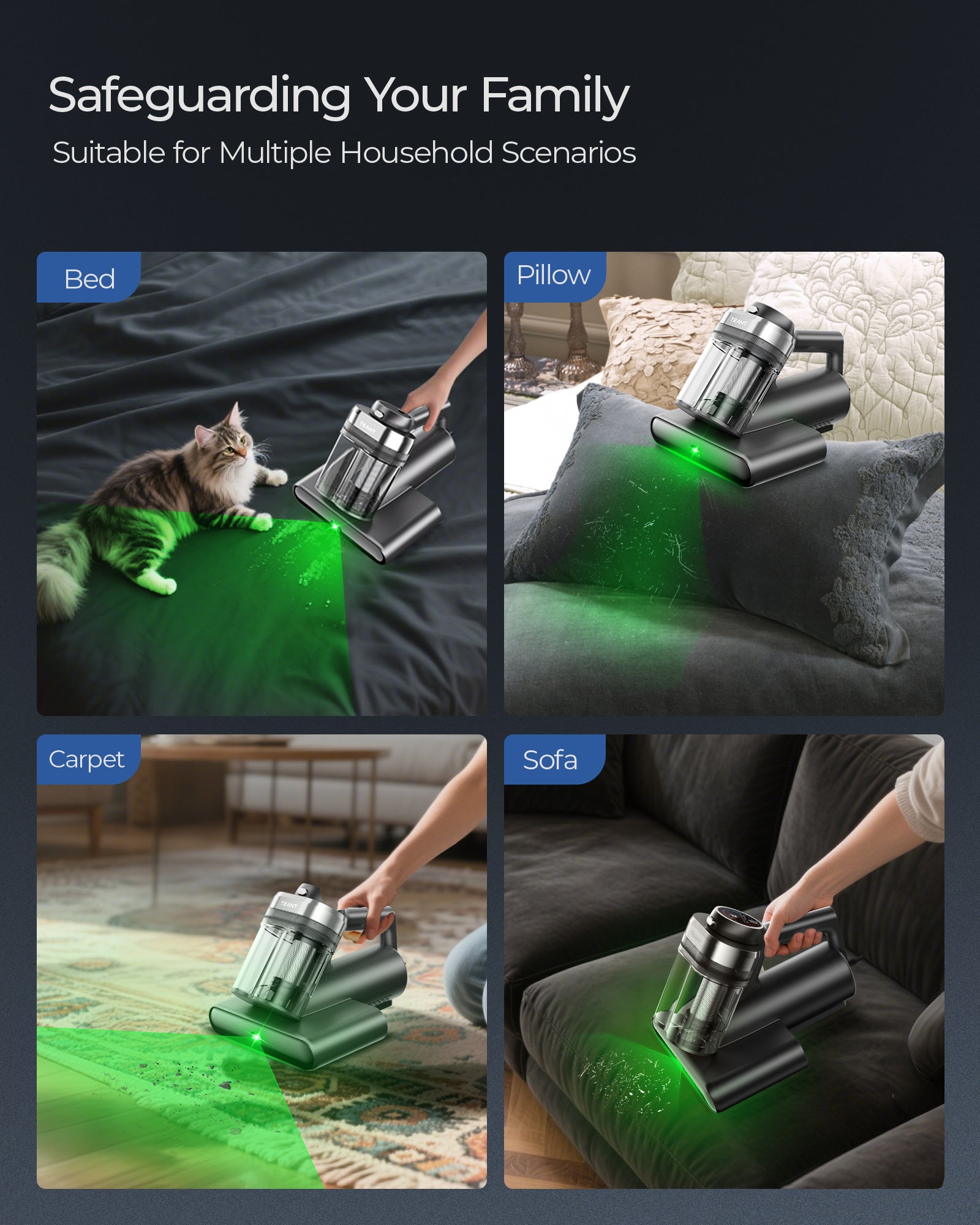 Safeguarding Your Family
Suitable for Multiple Household Scenarios

Bed

TEANT

Pillow

TEANT

Carpet

TEANT

Sofa

TEANT